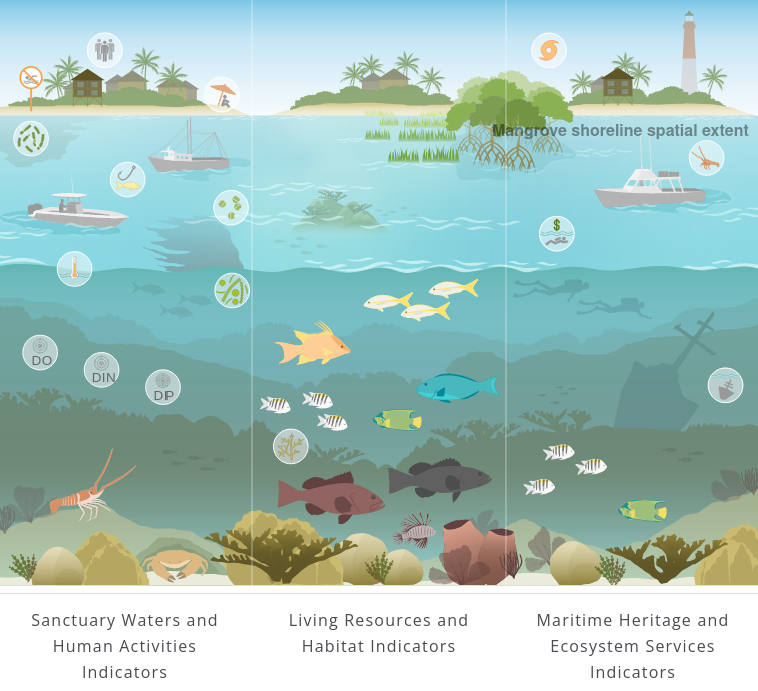 Mangrove shoreline spatial extent

DO

DIN

DP

$

Sanctuary Waters and Human Activities Indicators

Living Resources and Habitat Indicators

Maritime Heritage and Ecosystem Services Indicators